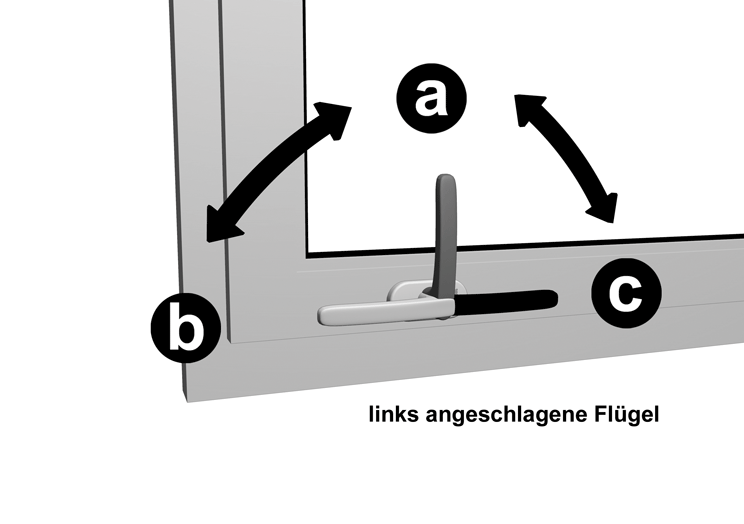 a

b

c

links angeschlagene Flügel